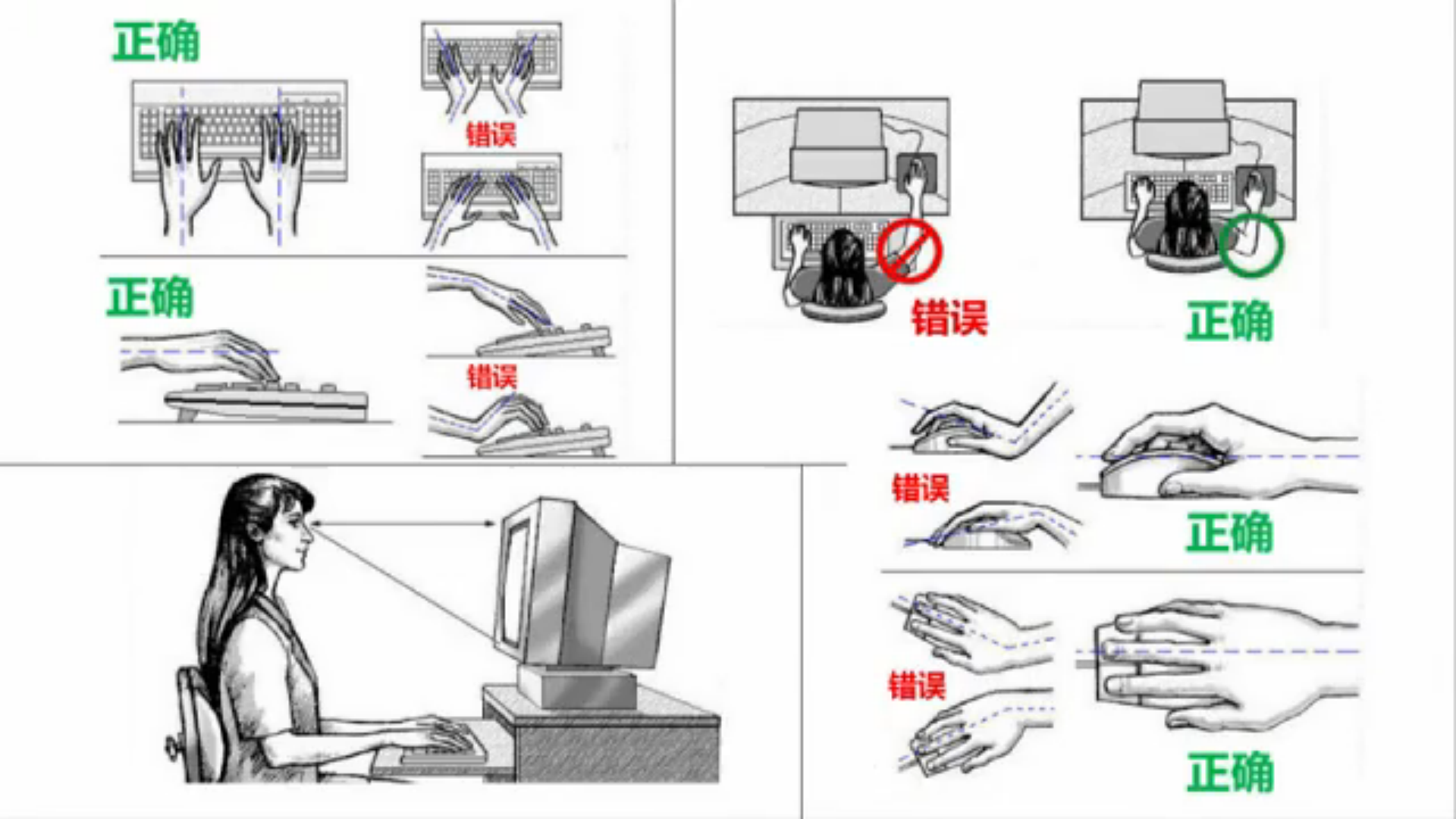 正确

错误

正确

错误

错误

正确

错误

正确

错误

正确